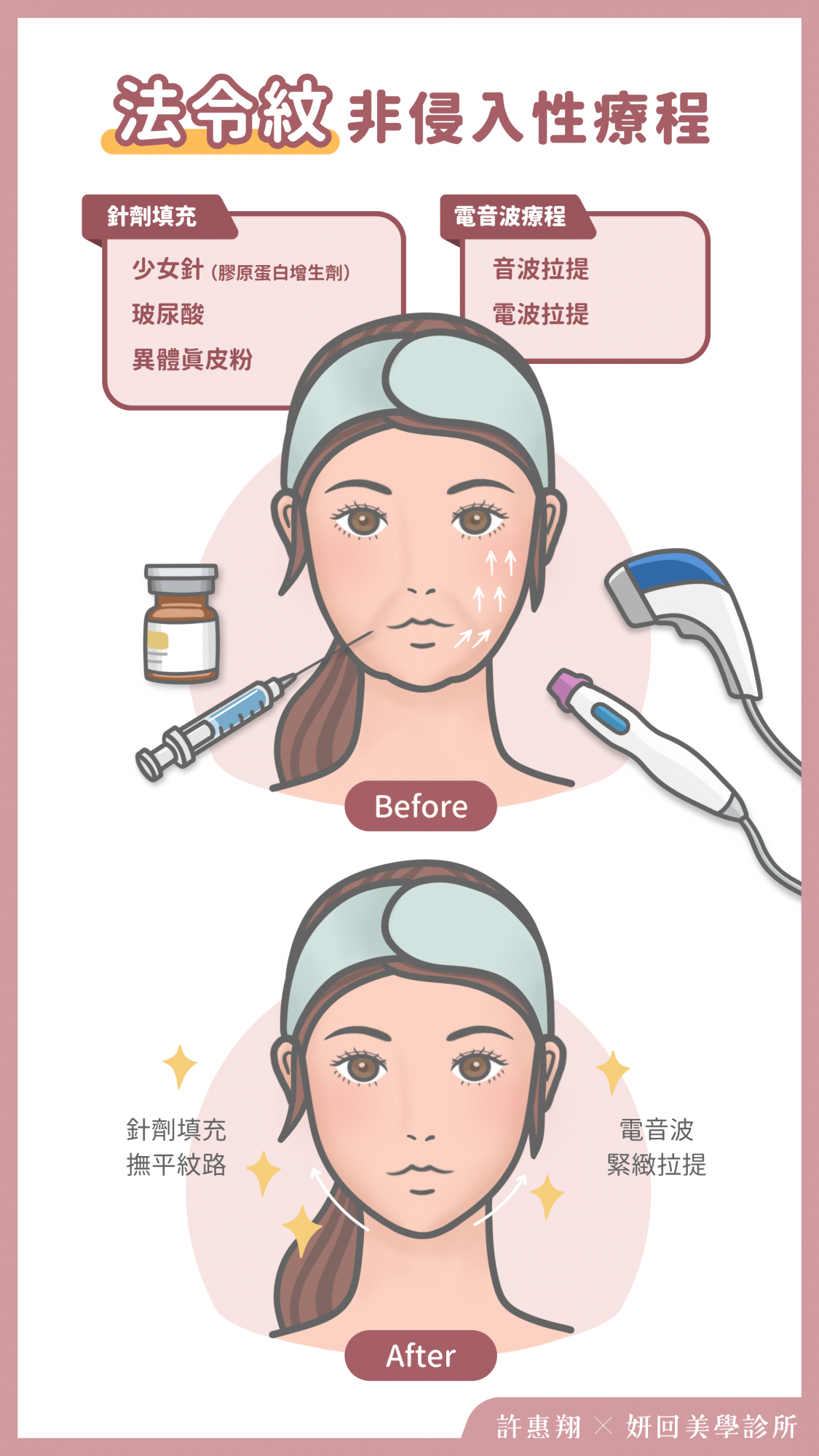 法令紋 非侵入性療程

針劑填充

少女針（膠原蛋白增生劑）
玻尿酸
異體真皮粉

電音波療程

音波拉提
電波拉提

Before

針劑填充
撫平紋路

電音波
緊緻拉提

After

許惠翔 × 妍回美學診所